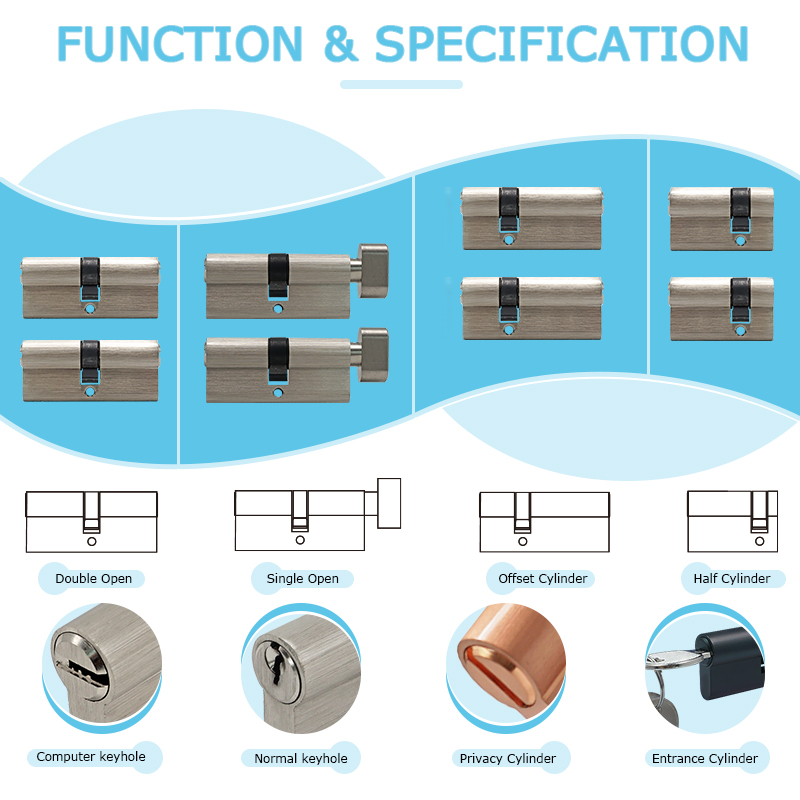 FUNCTION & SPECIFICATION

Double Open

Single Open

Offset Cylinder

Half Cylinder

Computer keyhole

Normal keyhole

Privacy Cylinder

Entrance Cylinder